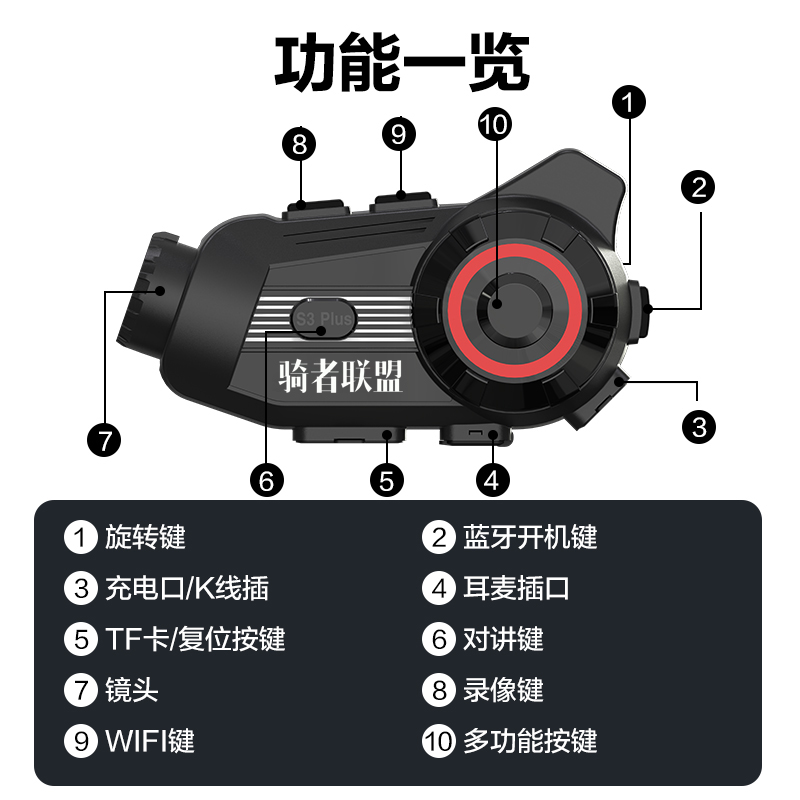 功能一览

8 9 10 1 2

S3 Plus

骑者联盟

7 6 5 4 3

1 旋转键
2 蓝牙开机键
3 充电口/K线插
4 耳麦插口
5 TF卡/复位按键
6 对讲键
7 镜头
8 录像键
9 WIFI键
10 多功能按键