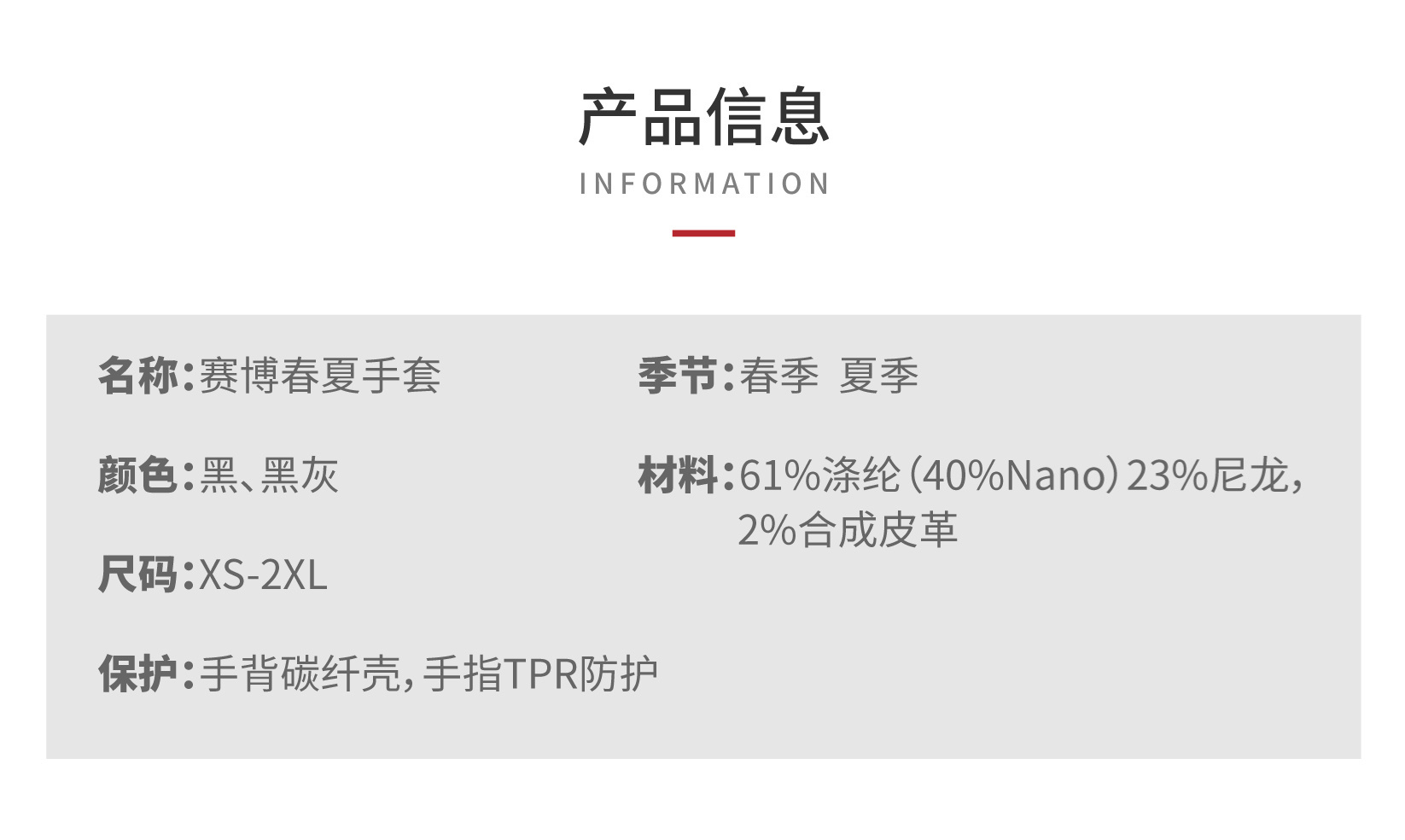 产品信息
INFORMATION

名称:赛博春夏手套

颜色:黑、黑灰

尺码:XS-2XL

保护:手背碳纤壳,手指TPR防护

季节:春季 夏季

材料:61%涤纶(40%Nano)23%尼龙,2%合成皮革