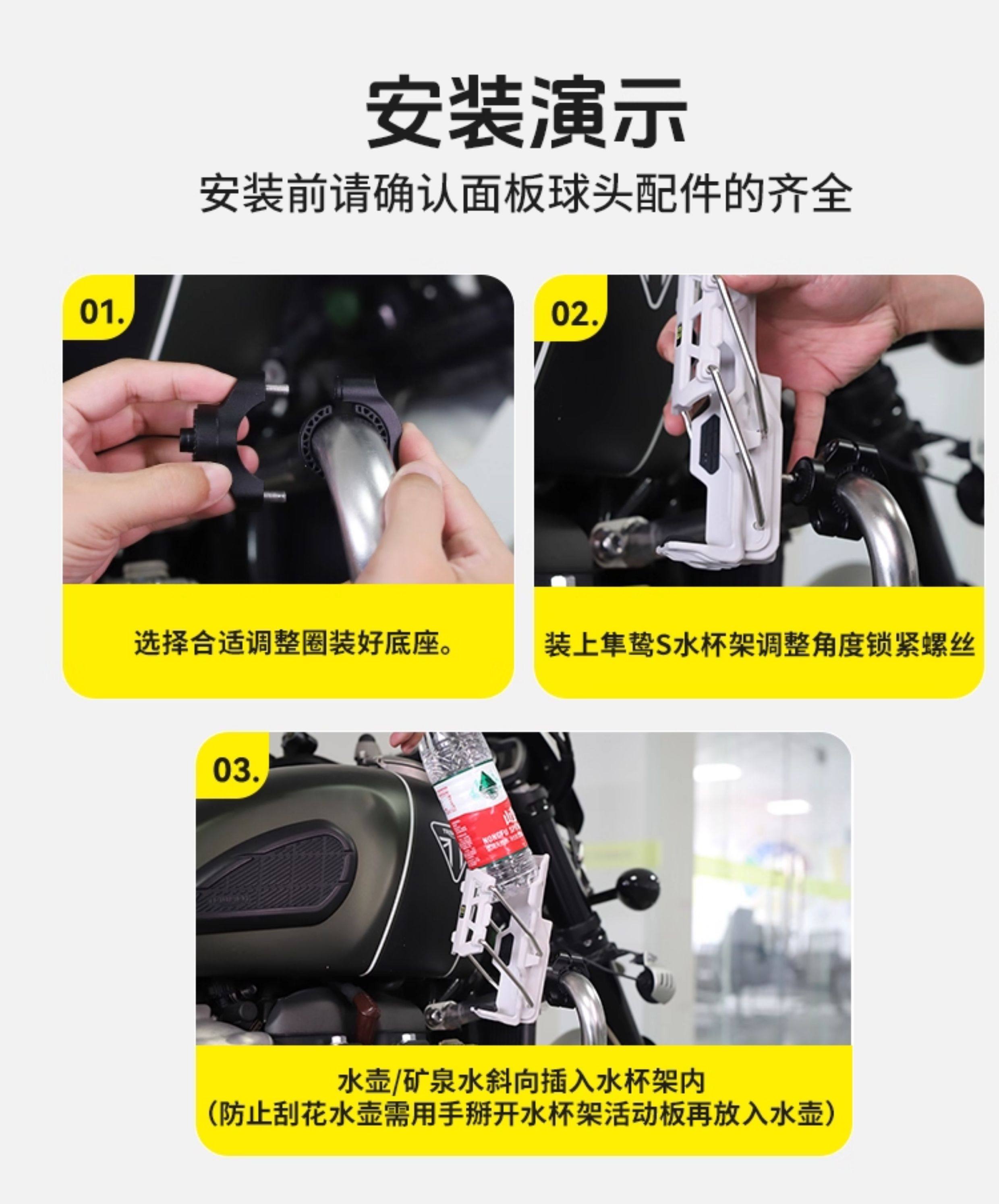 安装演示

安装前请确认面板球头配件的齐全

01.

选择合适调整圈装好底座。

02.

装上隼鸷S水杯架调整角度锁紧螺丝

03.

水壶/矿泉水斜向插入水杯架内
（防止刮花水壶需用手掰开水杯架活动板再放入水壶）