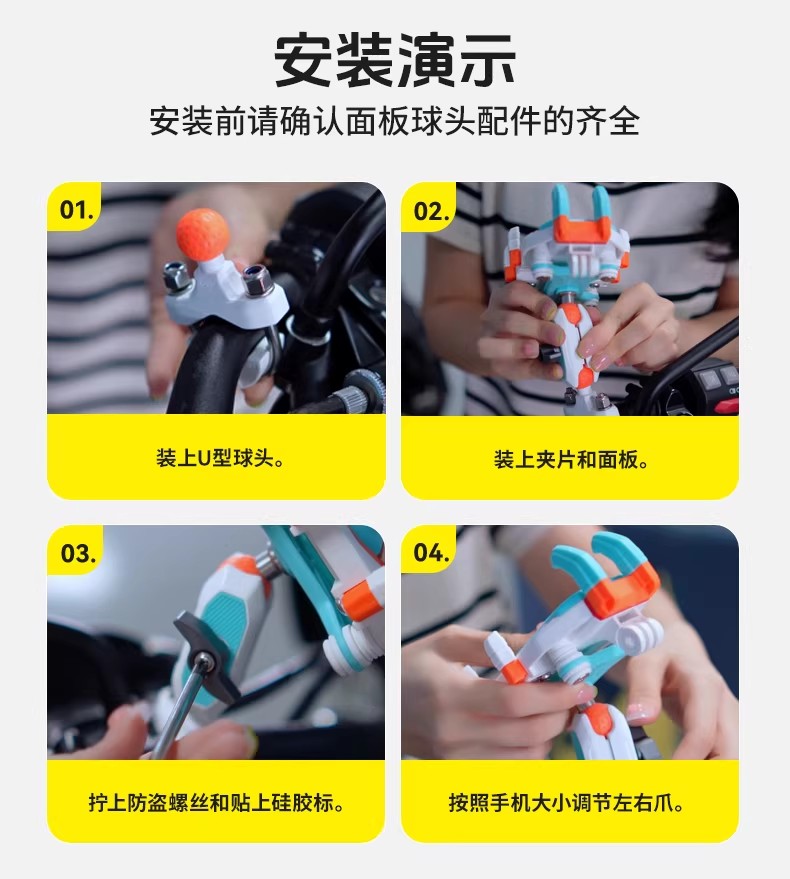 安装演示

安装前请确认面板球头配件的齐全

01.

装上U型球头。

02.

装上夹片和面板。

03.

拧上防盗螺丝和贴上硅胶标。

04.

按照手机大小调节左右爪。