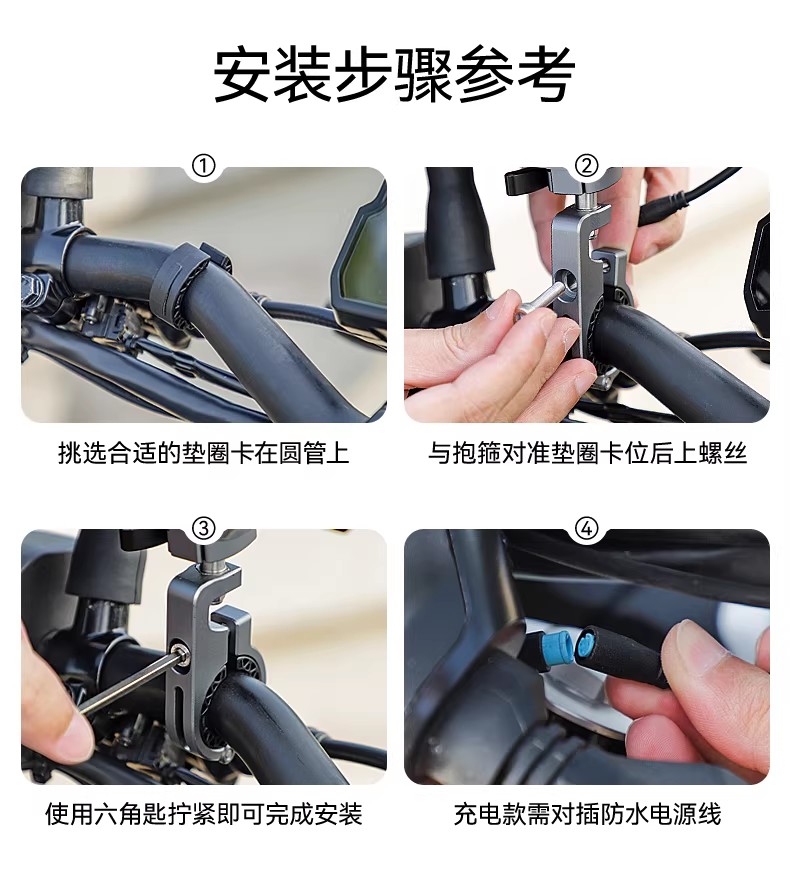 安装步骤参考

①
挑选合适的垫圈卡在圆管上

②
与抱箍对准垫圈卡位后上螺丝

③
使用六角匙拧紧即可完成安装

④
充电款需对插防水电源线