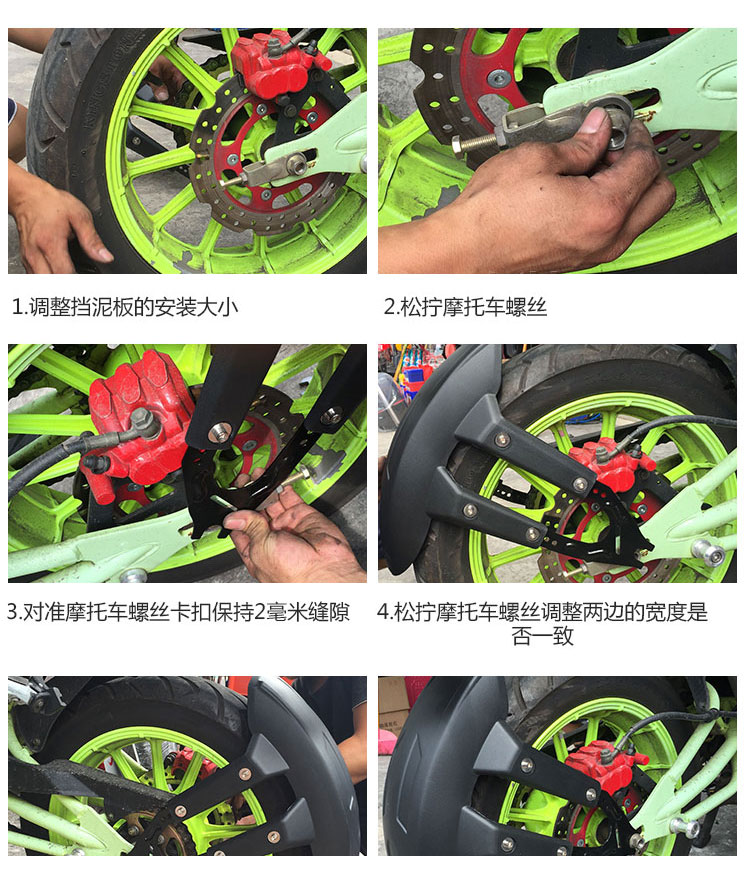 1.调整挡泥板的安装大小

2.松拧摩托车螺丝

3.对准摩托车螺丝卡扣保持2毫米缝隙

4.松拧摩托车螺丝调整两边的宽度是否一致