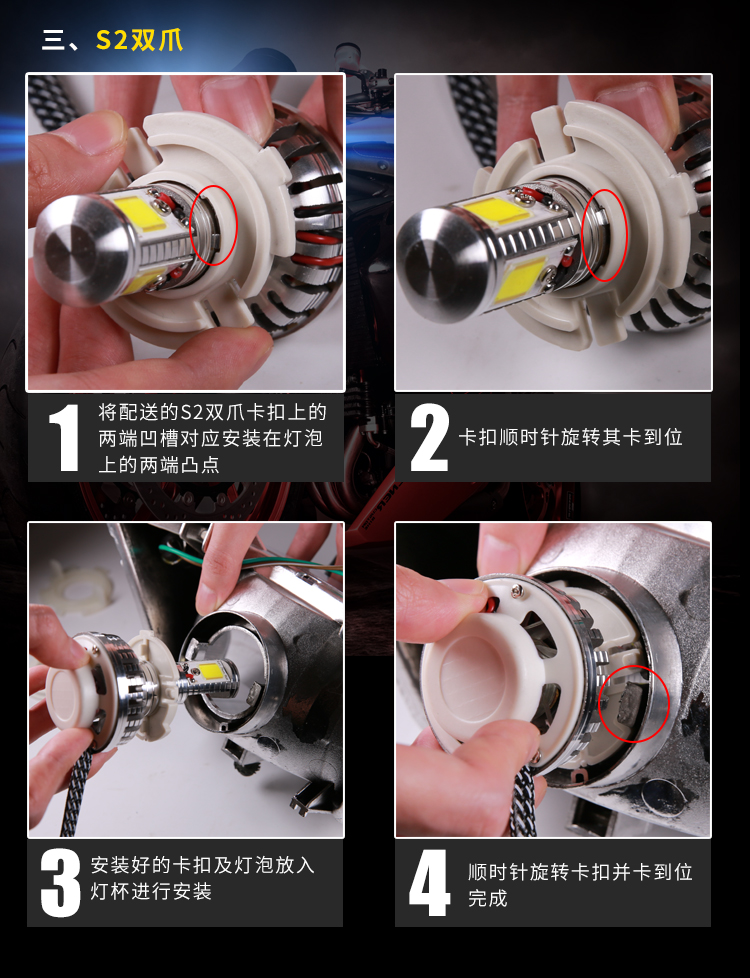 三、S2双爪

1 将配送的S2双爪卡扣上的两端凹槽对应安装在灯泡上的两端凸点

2 卡扣顺时针旋转其卡到位

3 安装好的卡扣及灯泡放入灯杯进行安装

4 顺时针旋转卡扣并卡到位完成