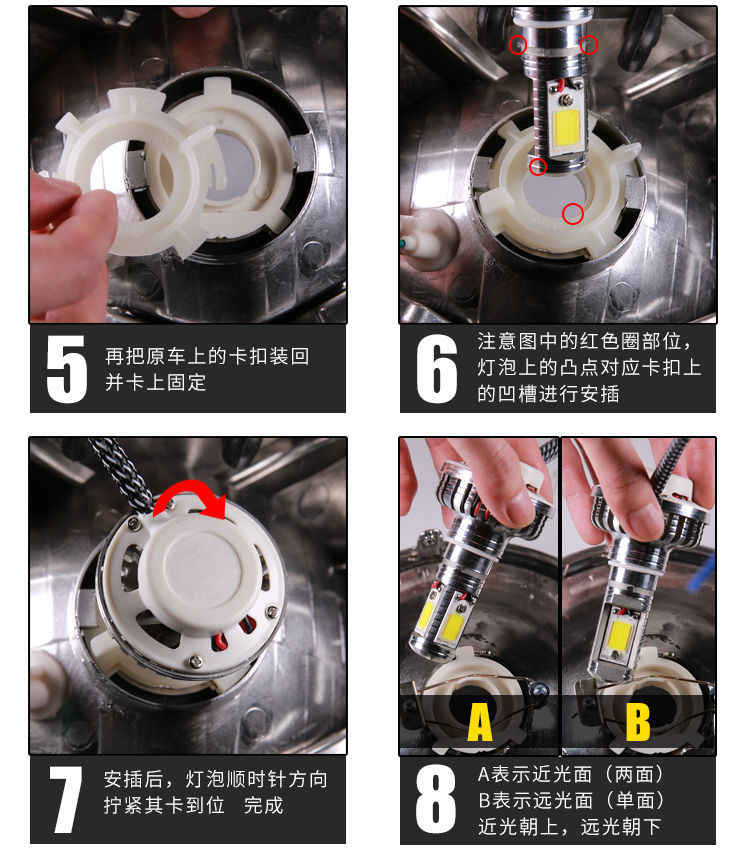 5 再把原车上的卡扣装回并卡上固定

6 注意图中的红色圈部位，灯泡上的凸点对应卡扣上的凹槽进行安插

7 安插后，灯泡顺时针方向拧紧其卡到位 完成

A

B

8 A表示近光面（两面）
B表示远光面（单面）
近光朝上，远光朝下