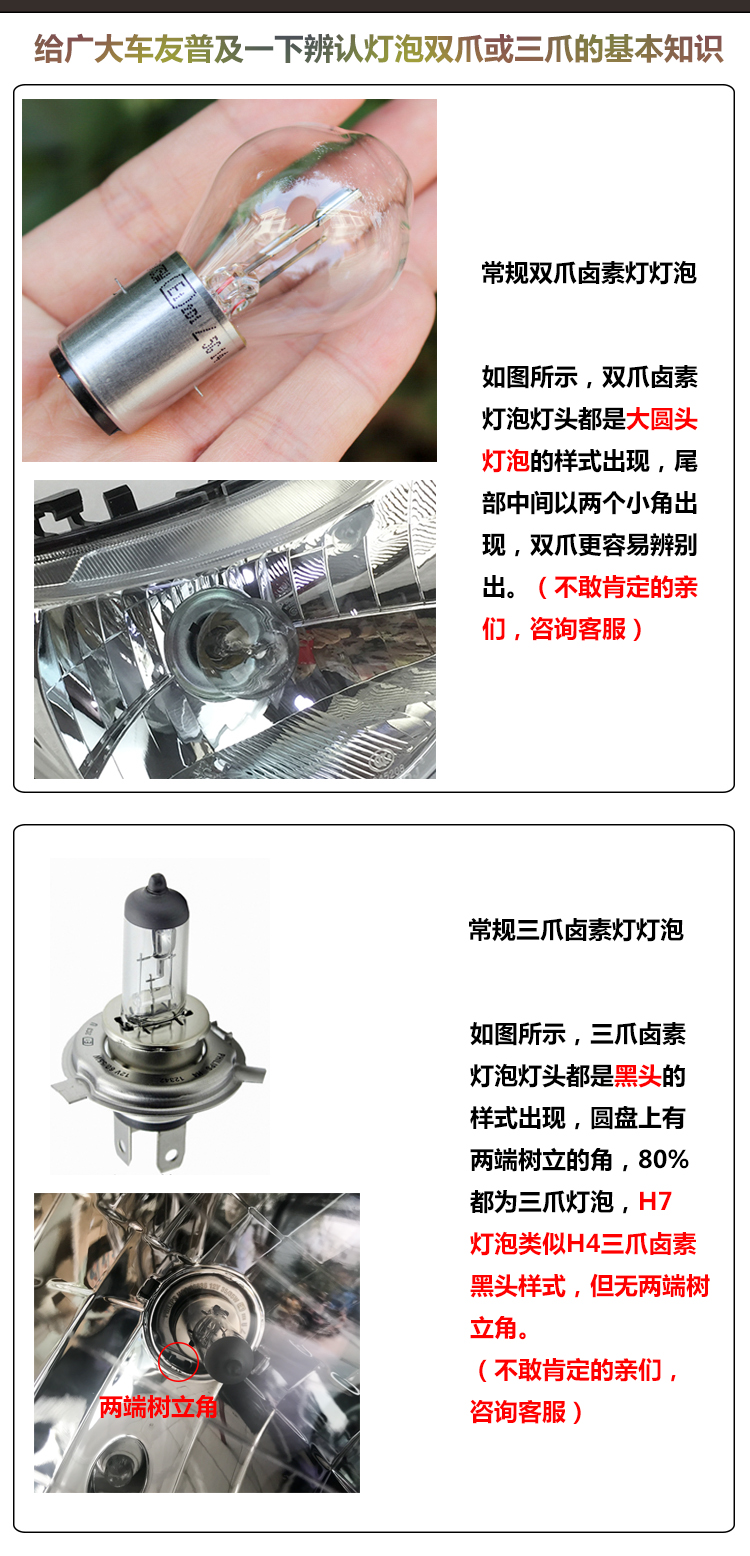 给广大车友普及一下辨认灯泡双爪或三爪的基本知识

常规双爪卤素灯灯泡

如图所示，双爪卤素灯泡灯头都是大圆头灯泡的样式出现，尾部中间以两个小角出现，双爪更容易辨别出。（不敢肯定的亲们，咨询客服）

常规三爪卤素灯灯泡

如图所示，三爪卤素灯泡灯头都是黑头的样式出现，圆盘上有两端树立的角，80%都为三爪灯泡，H7灯泡类似H4三爪卤素黑头样式，但无两端树立角。
（不敢肯定的亲们，咨询客服）

两端树立角