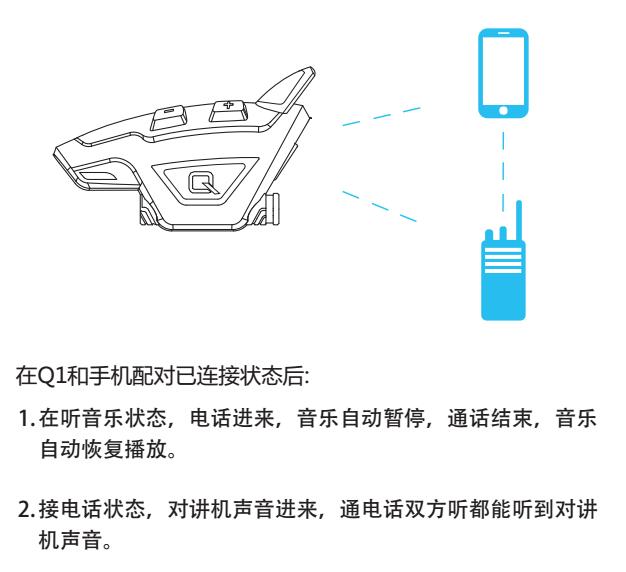 Q

在Q1和手机配对已连接状态后:

1. 在听音乐状态，电话进来，音乐自动暂停，通话结束，音乐自动恢复播放。

2. 接电话状态，对讲机声音进来，通电话双方听都能听到对讲机声音。