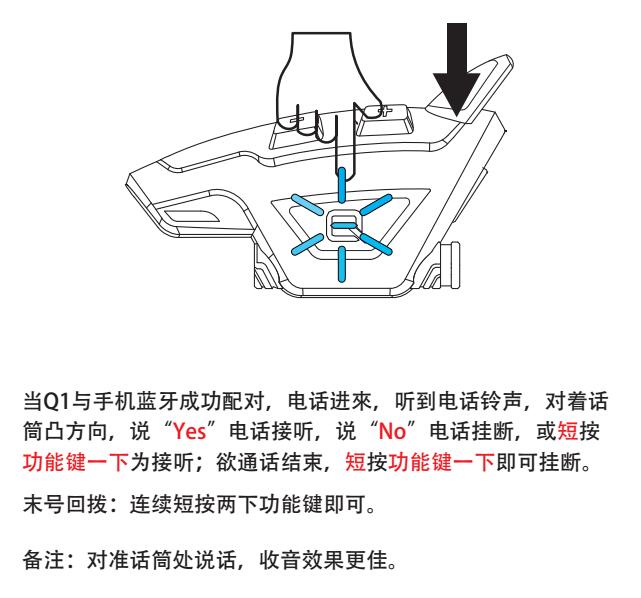 当Q1与手机蓝牙成功配对，电话进來，听到电话铃声，对着话筒凸方向，说“Yes”电话接听，说“No”电话挂断，或短按功能键一下为接听；欲通话结束，短按功能键一下即可挂断。

末号回拨：连续短按两下功能键即可。

备注：对准话筒处说话，收音效果更佳。