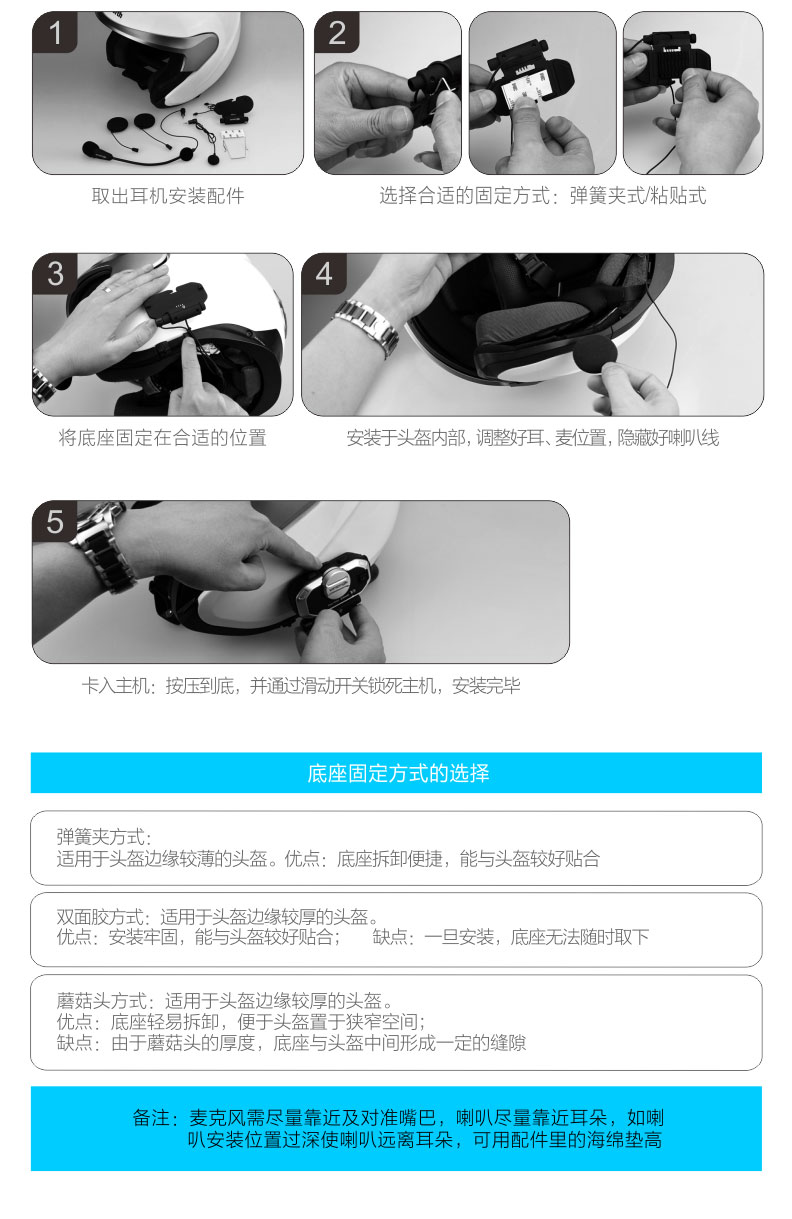 1

取出耳机安装配件

2

选择合适的固定方式：弹簧夹式/粘贴式

3

将底座固定在合适的位置

4

安装于头盔内部，调整好耳、麦位置，隐藏好喇叭线

5

卡入主机：按压到底，并通过滑动开关锁死主机，安装完毕

底座固定方式的选择

弹簧夹方式：
适用于头盔边缘较薄的头盔。优点：底座拆卸便捷，能与头盔较好贴合

双面胶方式：适用于头盔边缘较厚的头盔。
优点：安装牢固，能与头盔较好贴合；　缺点：一旦安装，底座无法随时取下

蘑菇头方式：适用于头盔边缘较厚的头盔。
优点：底座轻易拆卸，便于头盔置于狭窄空间；
缺点：由于蘑菇头的厚度，底座与头盔中间形成一定的缝隙

备注：麦克风需尽量靠近及对准嘴巴，喇叭尽量靠近耳朵，如喇叭安装位置过深使喇叭远离耳朵，可用配件里的海绵垫高