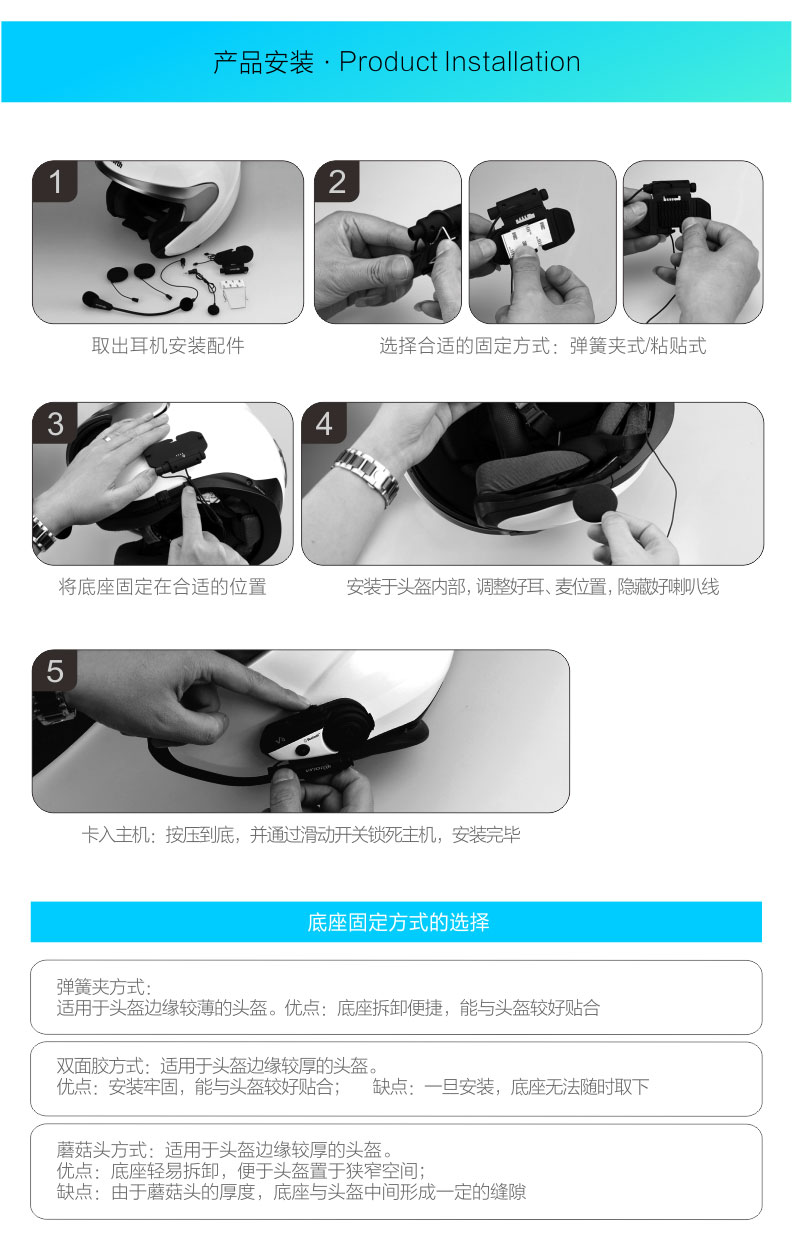 产品安装 · Product Installation

1

取出耳机安装配件

2

选择合适的固定方式：弹簧夹式/粘贴式

3

将底座固定在合适的位置

4

安装于头盔内部，调整好耳、麦位置，隐藏好喇叭线

5

卡入主机：按压到底，并通过滑动开关锁死主机，安装完毕

底座固定方式的选择

弹簧夹方式：
适用于头盔边缘较薄的头盔。优点：底座拆卸便捷，能与头盔较好贴合

双面胶方式：适用于头盔边缘较厚的头盔。
优点：安装牢固，能与头盔较好贴合；　缺点：一旦安装，底座无法随时取下

蘑菇头方式：适用于头盔边缘较厚的头盔。
优点：底座轻易拆卸，便于头盔置于狭窄空间；
缺点：由于蘑菇头的厚度，底座与头盔中间形成一定的缝隙