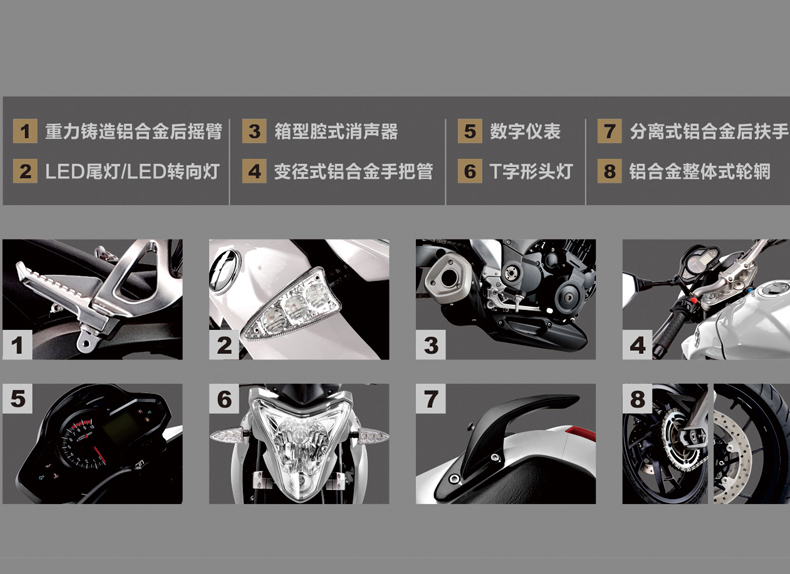 1 重力铸造铝合金后摇臂
2 LED尾灯/LED转向灯

3 箱型腔式消声器
4 变径式铝合金手把管

5 数字仪表
6 T字形头灯

7 分离式铝合金后扶手
8 铝合金整体式轮辋

1

2

3

4

5

6

7

8