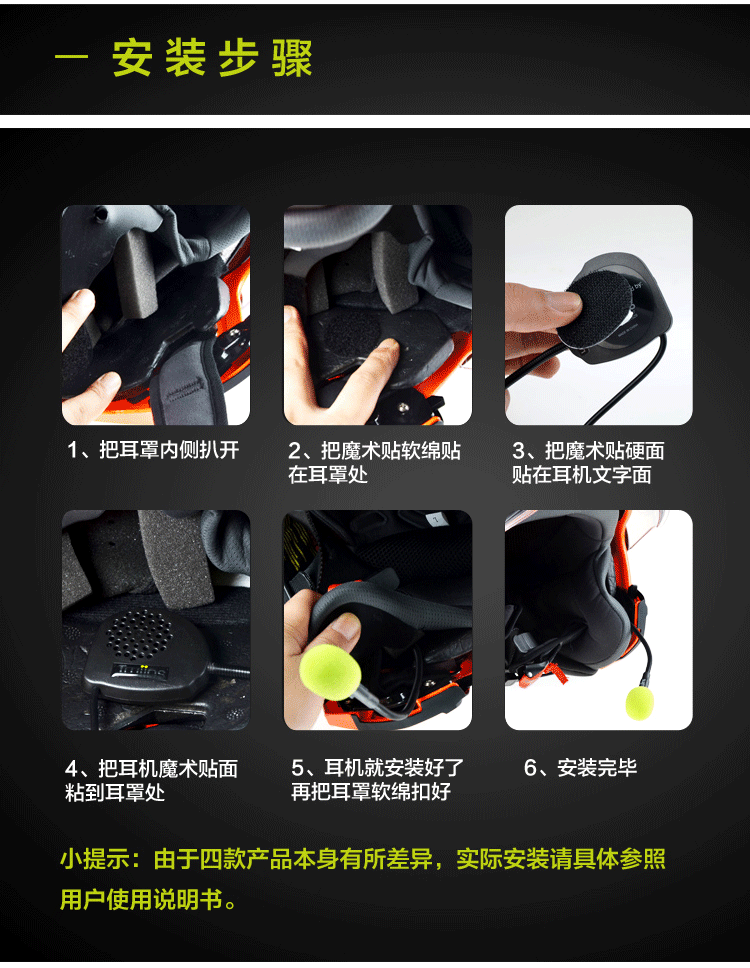 一 安装步骤

1、把耳罩内侧扒开

2、把魔术贴软绵贴在耳罩处

3、把魔术贴硬面贴在耳机文字面

4、把耳机魔术贴面粘到耳罩处

5、耳机就安装好了再把耳罩软绵扣好

6、安装完毕

小提示：由于四款产品本身有所差异，实际安装请具体参照用户使用说明书。